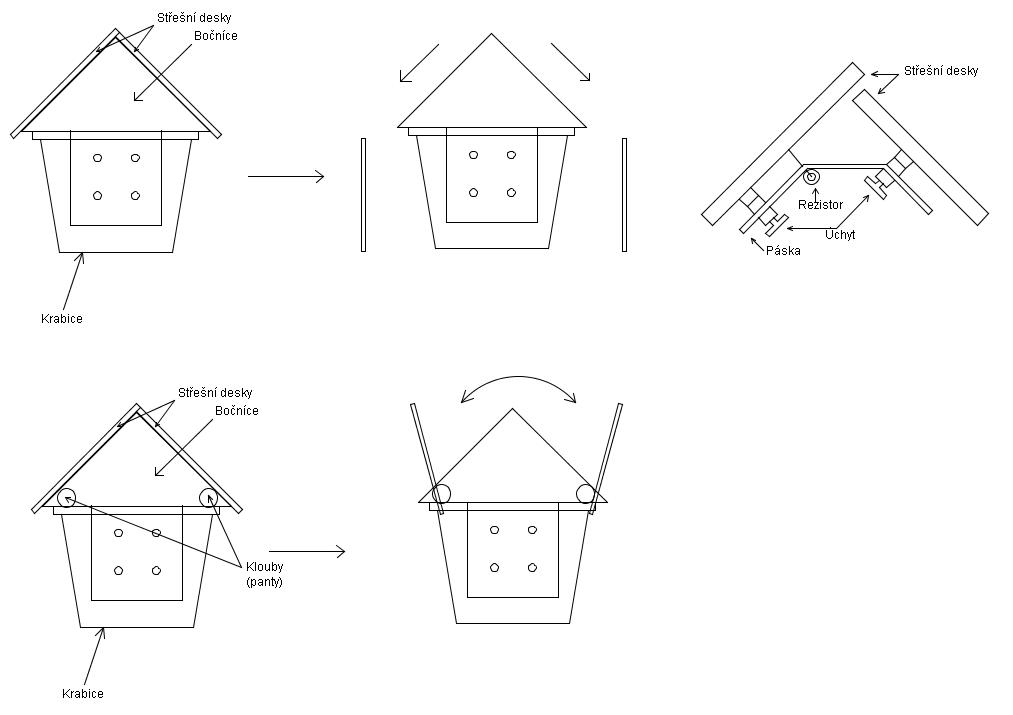 Střešní desky
Bočníce
Krabice

Střešní desky
Rezistor
Úchyt
Páska

Střešní desky
Bočníce
Klouby
(panty)
Krabice