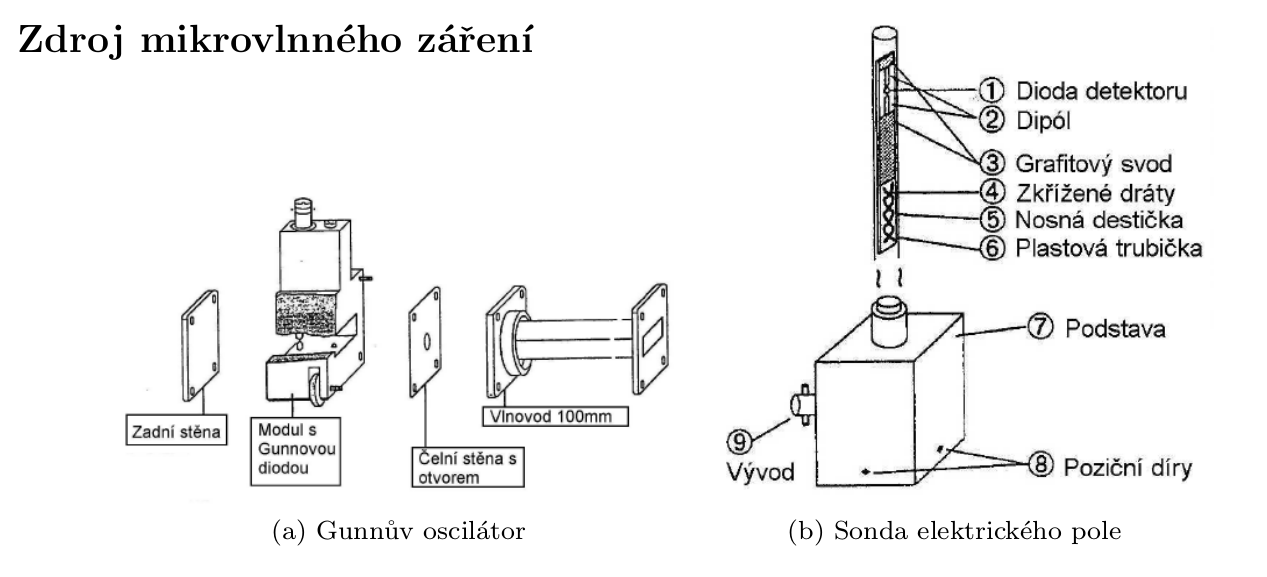 Zdroj mikrovlnného záření

Zadní stěna

Modul s Gunnovou diodou

Čelní stěna s otvorem

Vlnovod 100mm

(a) Gunnův oscilátor

① Dioda detektoru
② Dipól
③ Grafitový svod
④ Zkřížené dráty
⑤ Nosná destička
⑥ Plastová trubička
⑦ Podstava
⑧ Poziční díry
⑨ Vývod

(b) Sonda elektrického pole